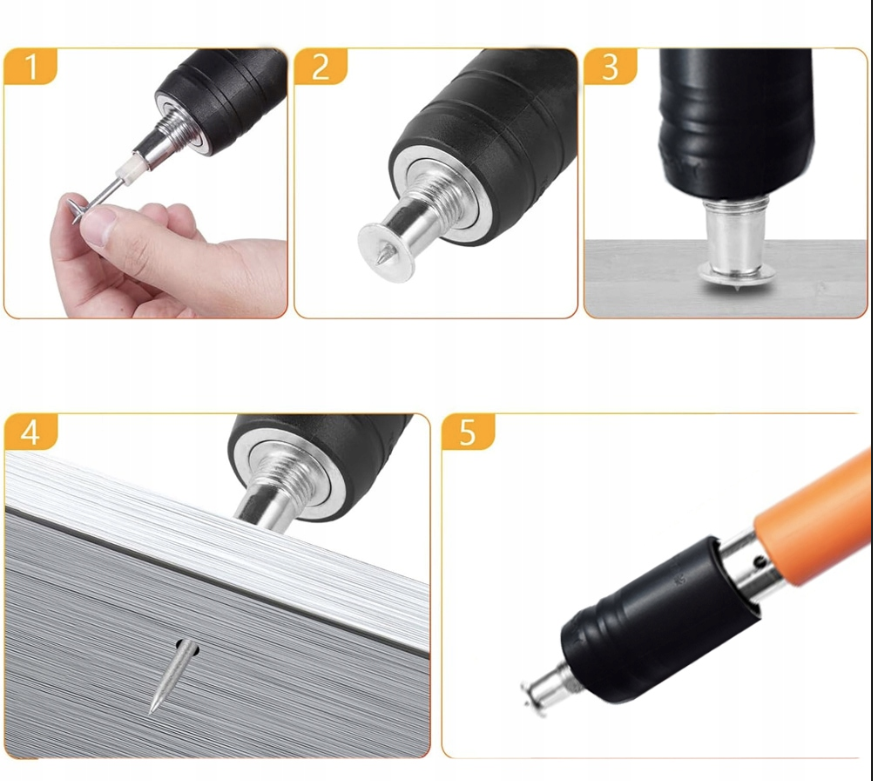 1

2

3

4

5