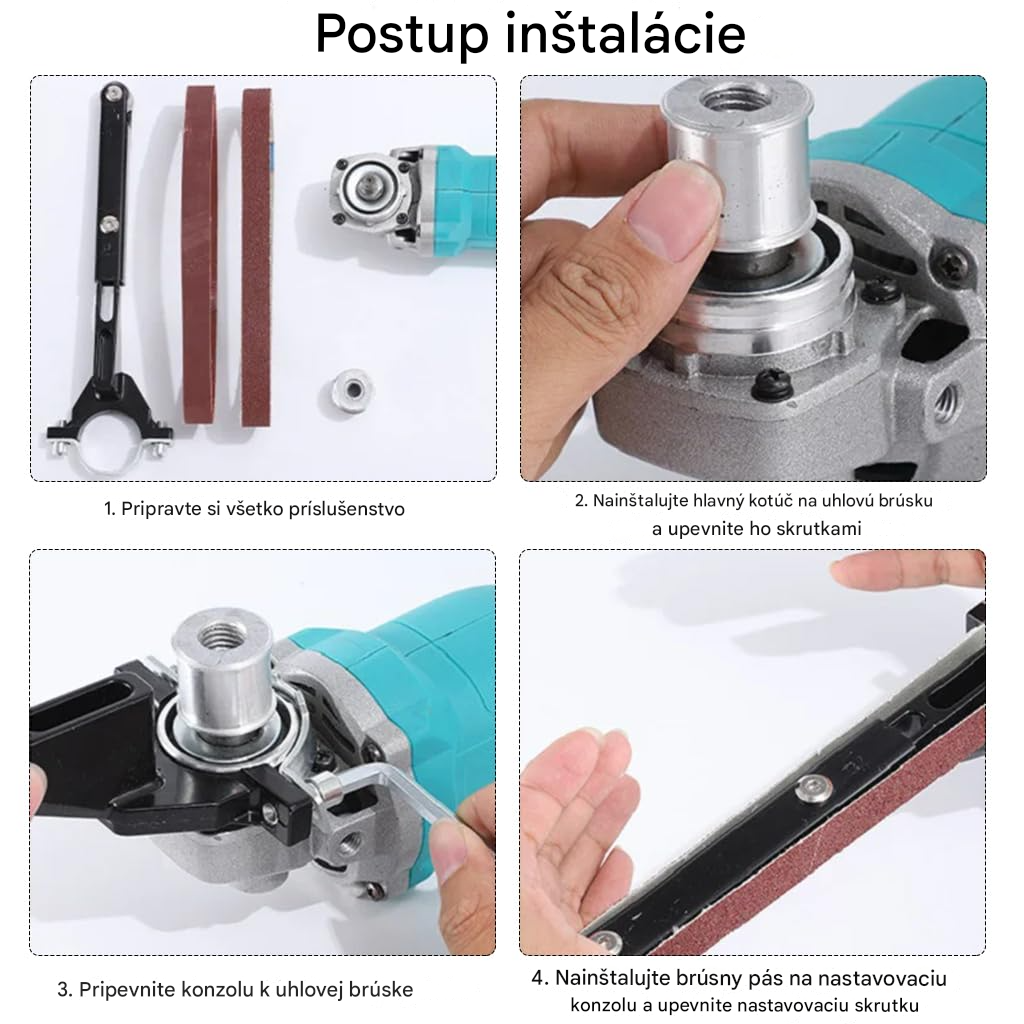 Postup inštalácie

1. Pripravte si všetko príslušenstvo

2. Nainštalujte hlavný kotúč na uhlovú brúsku a upevnite ho skrutkami

3. Pripevnite konzolu k uhlovej brúske

4. Nainštalujte brúsny pás na nastavovaciu konzolu a upevnite nastavovaciu skrutku